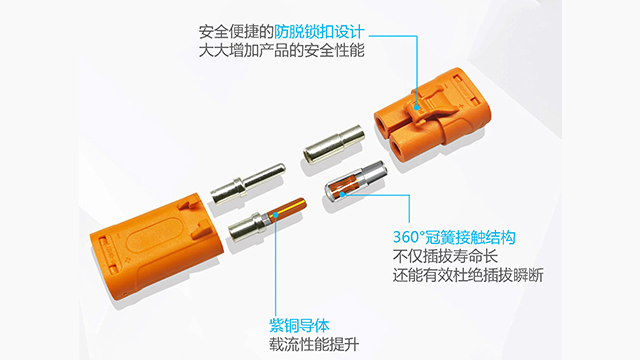 安全便捷的防脱锁扣设计
大大增加产品的安全性能

360°冠簧接触结构
不仅插拔寿命长
还能有效杜绝插拔瞬断

紫铜导体
载流性能提升